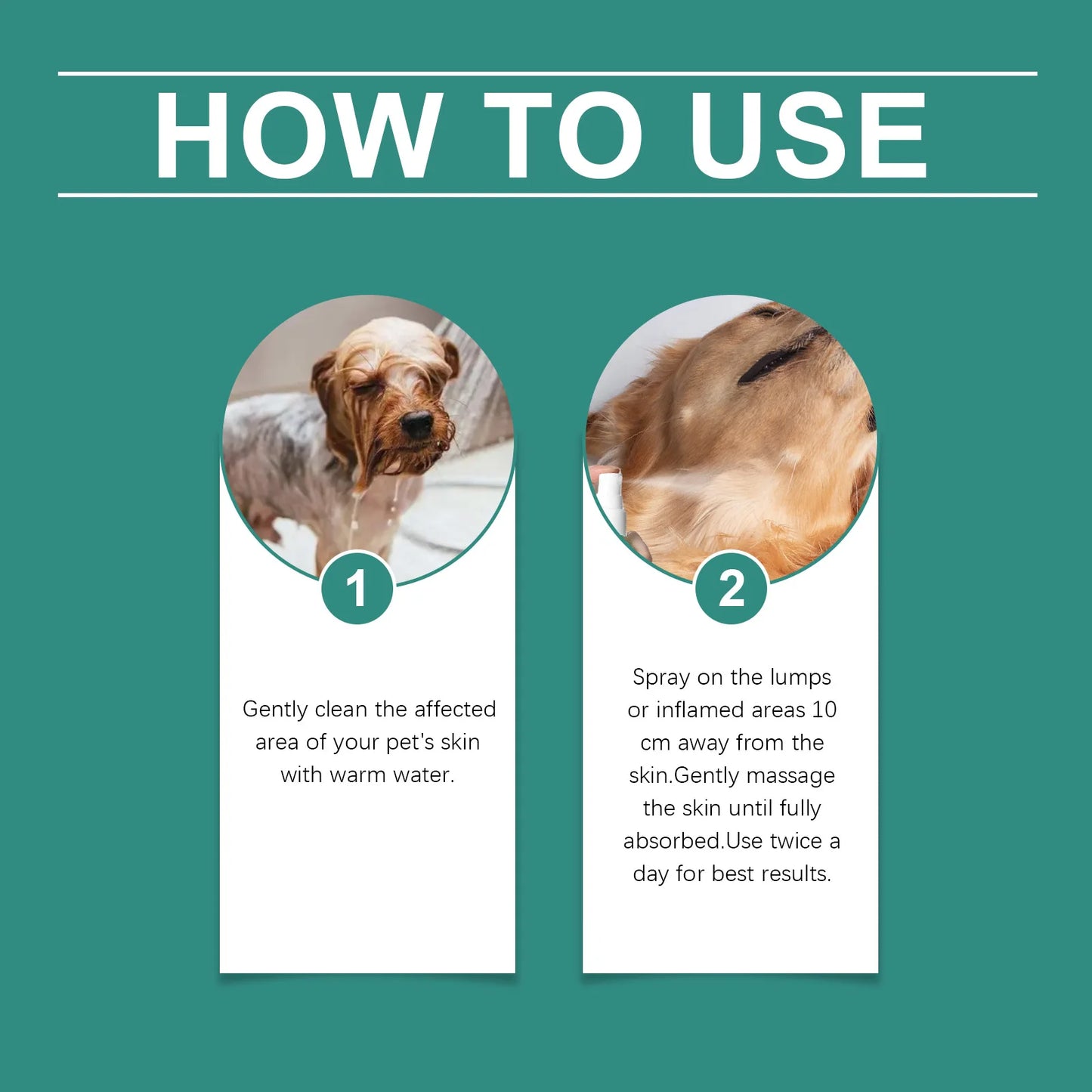 HOW TO USE

1

Gently clean the affected area of your pet's skin with warm water.

2

Spray on the lumps or inflamed areas 10 cm away from the skin.Gently massage the skin until fully absorbed.Use twice a day for best results.