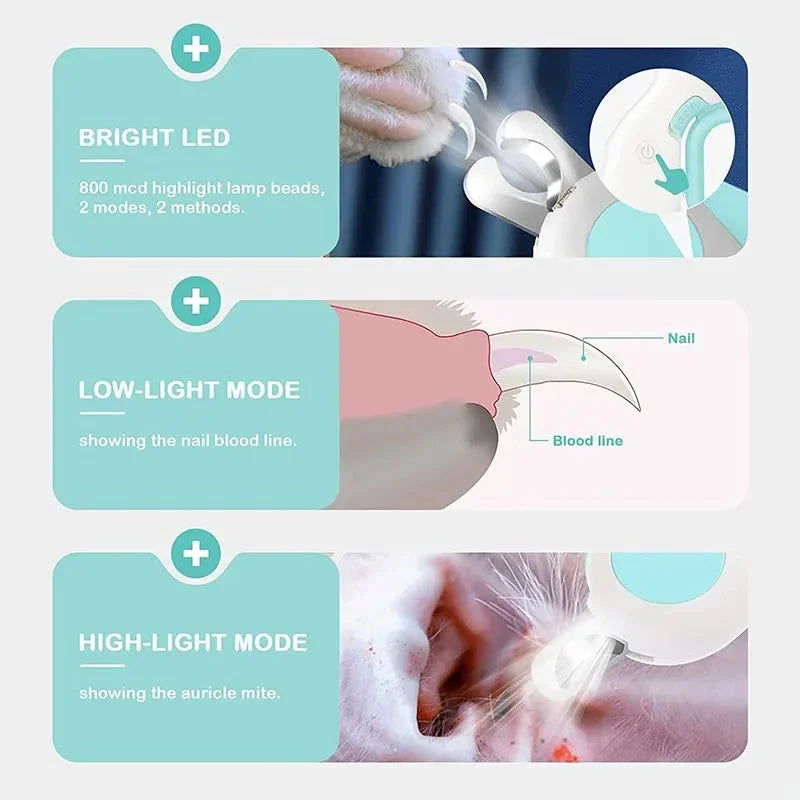 BRIGHT LED

800 mcd highlight lamp beads, 2 modes, 2 methods.

LOW-LIGHT MODE

showing the nail blood line.

Nail

Blood line

HIGH-LIGHT MODE

showing the auricle mite.